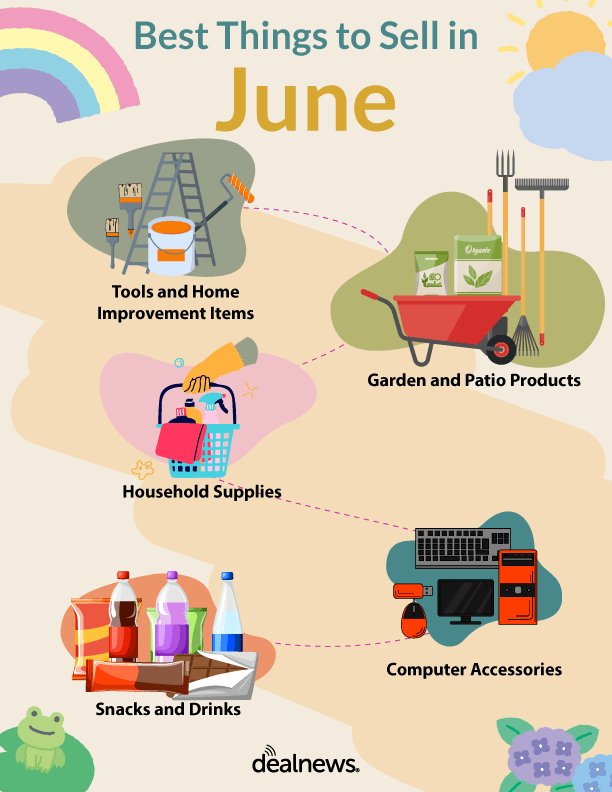 Best Things to Sell in

June

Tools and Home Improvement Items

Organic

Garden and Patio Products

Household Supplies

Computer Accessories

Snacks and Drinks

dealnews.