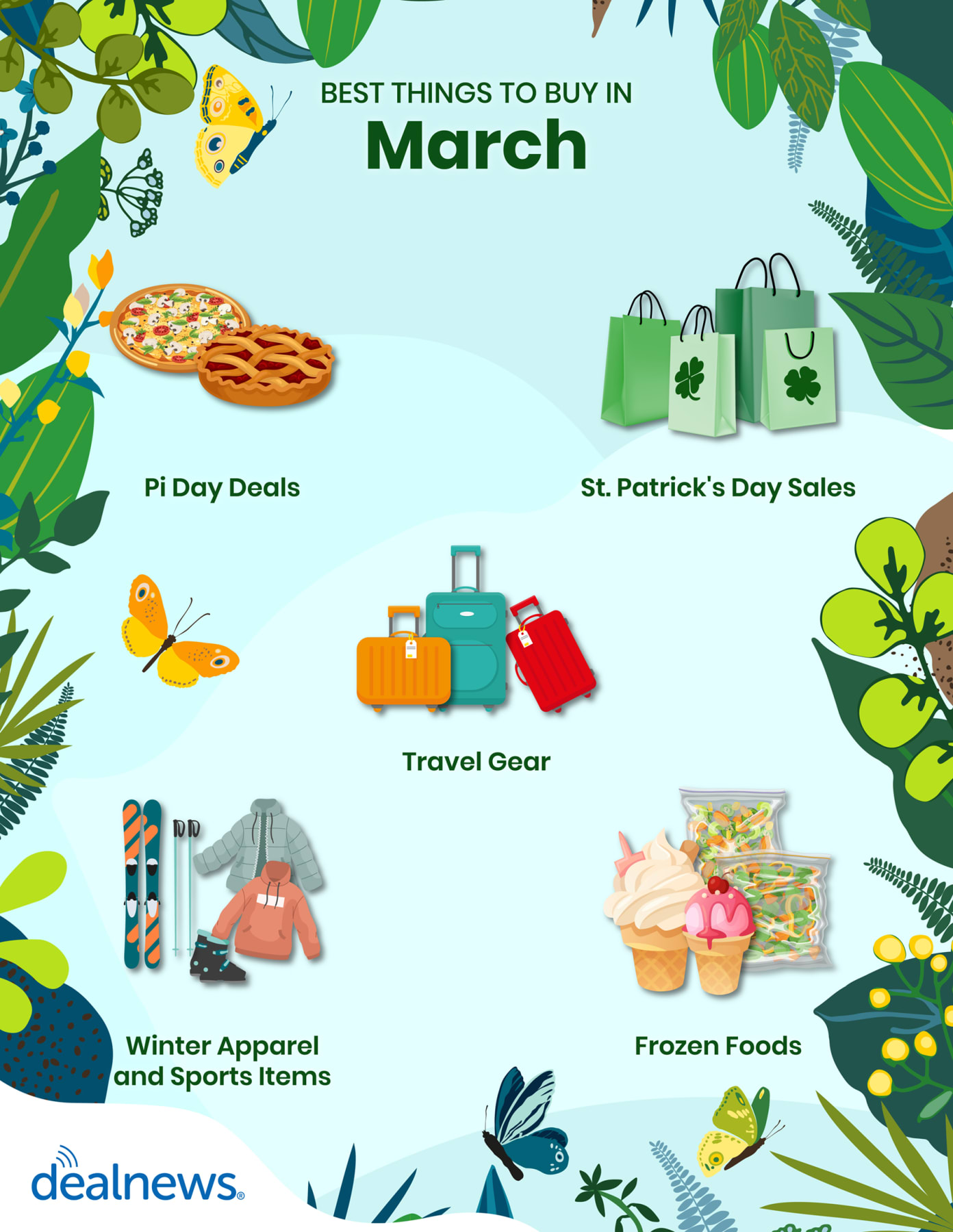 BEST THINGS TO BUY IN
March

Pi Day Deals

St. Patrick's Day Sales

Travel Gear

Winter Apparel and Sports Items

Frozen Foods

dealnews®