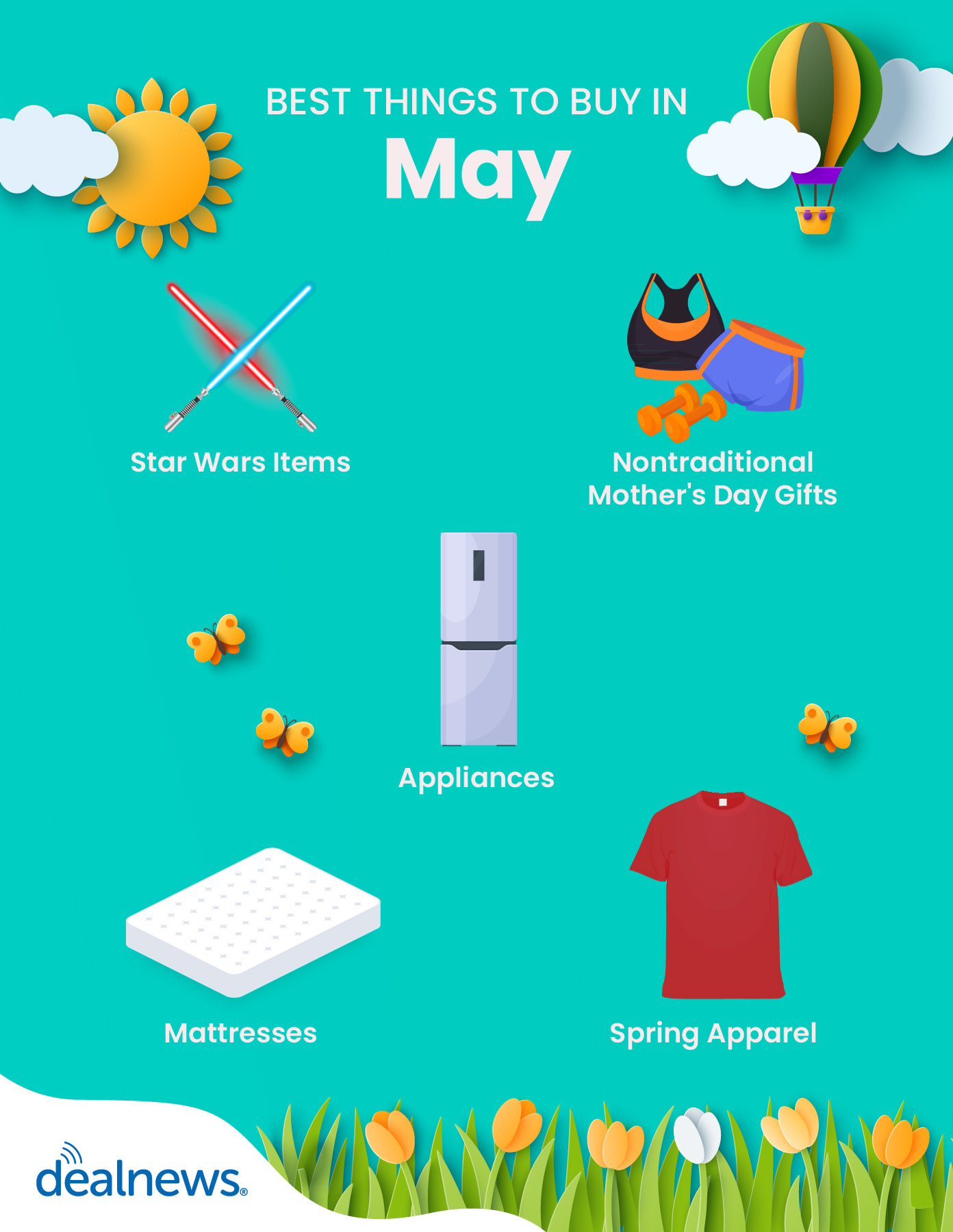 BEST THINGS TO BUY IN
May

Star Wars Items

Nontraditional Mother's Day Gifts

Appliances

Mattresses

Spring Apparel

dealnews®