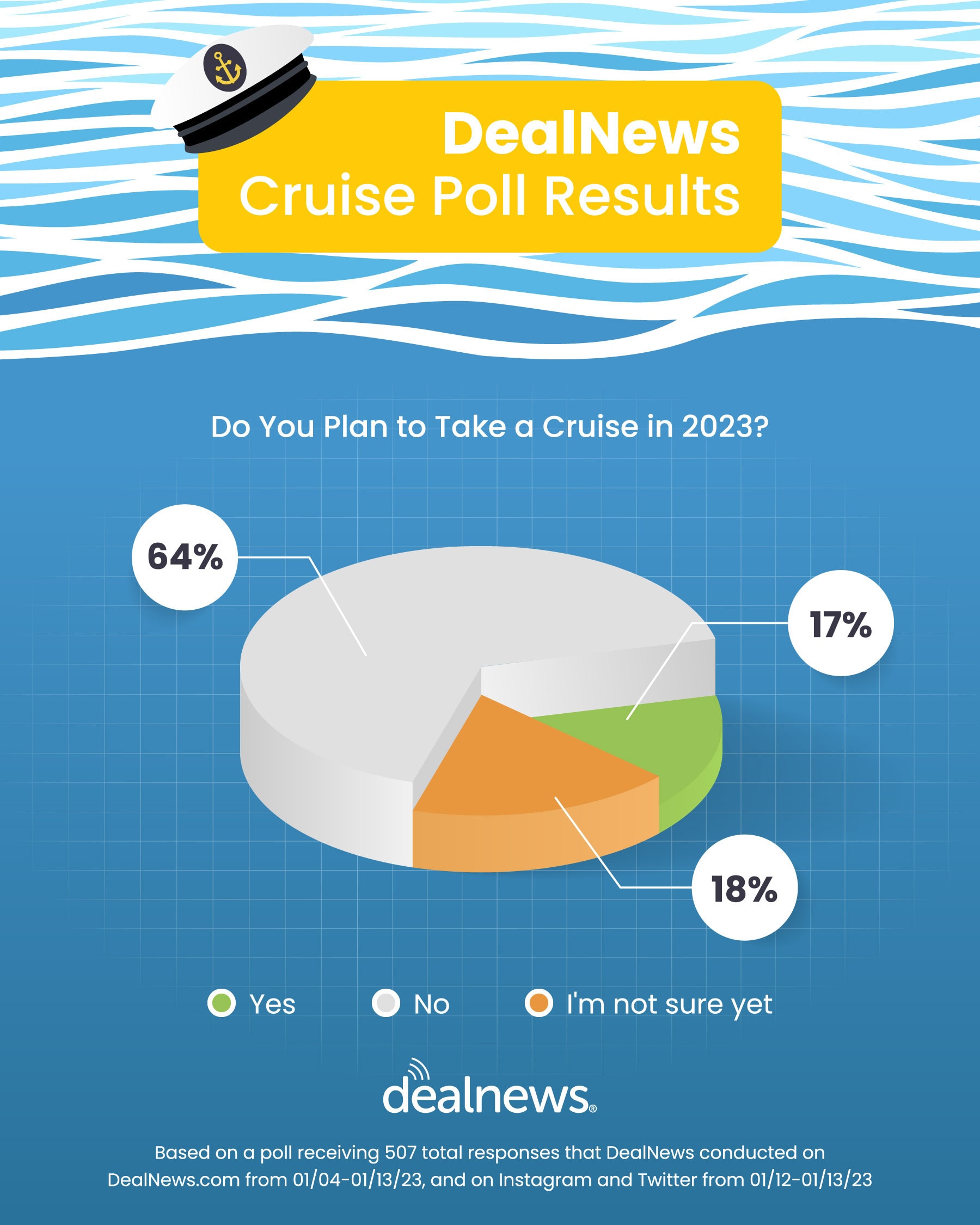 DealNews
Cruise Poll Results

Do You Plan to Take a Cruise in 2023?

64%

17%

18%

Yes No I'm not sure yet

dealnews®

Based on a poll receiving 507 total responses that DealNews conducted on DealNews.com from 01/04-01/13/23, and on Instagram and Twitter from 01/12-01/13/23