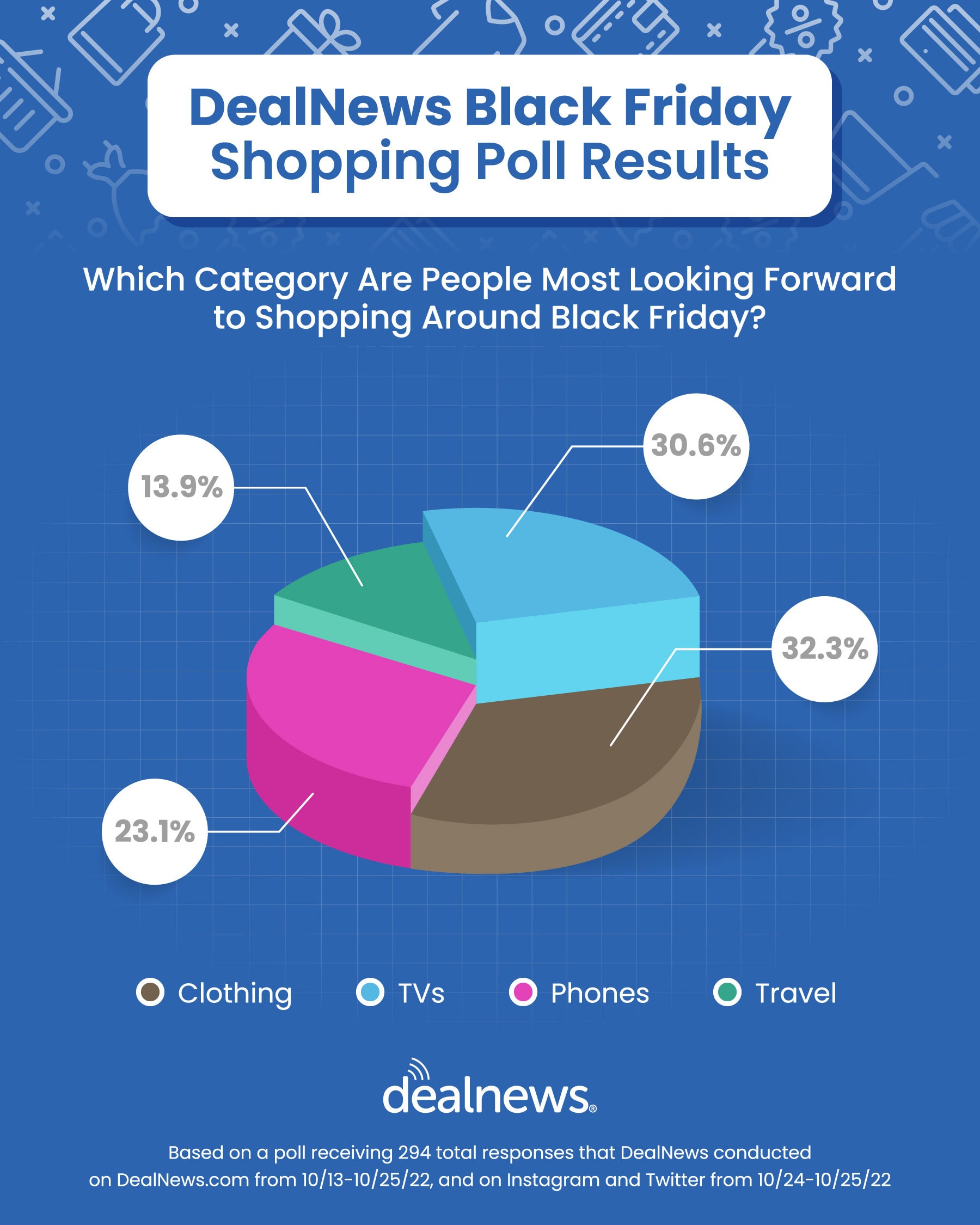 DealNews Black Friday Shopping Poll Results

Which Category Are People Most Looking Forward to Shopping Around Black Friday?

13.9%

30.6%

32.3%

23.1%

Clothing TVs Phones Travel

dealnews®

Based on a poll receiving 294 total responses that DealNews conducted on DealNews.com from 10/13-10/25/22, and on Instagram and Twitter from 10/24-10/25/22