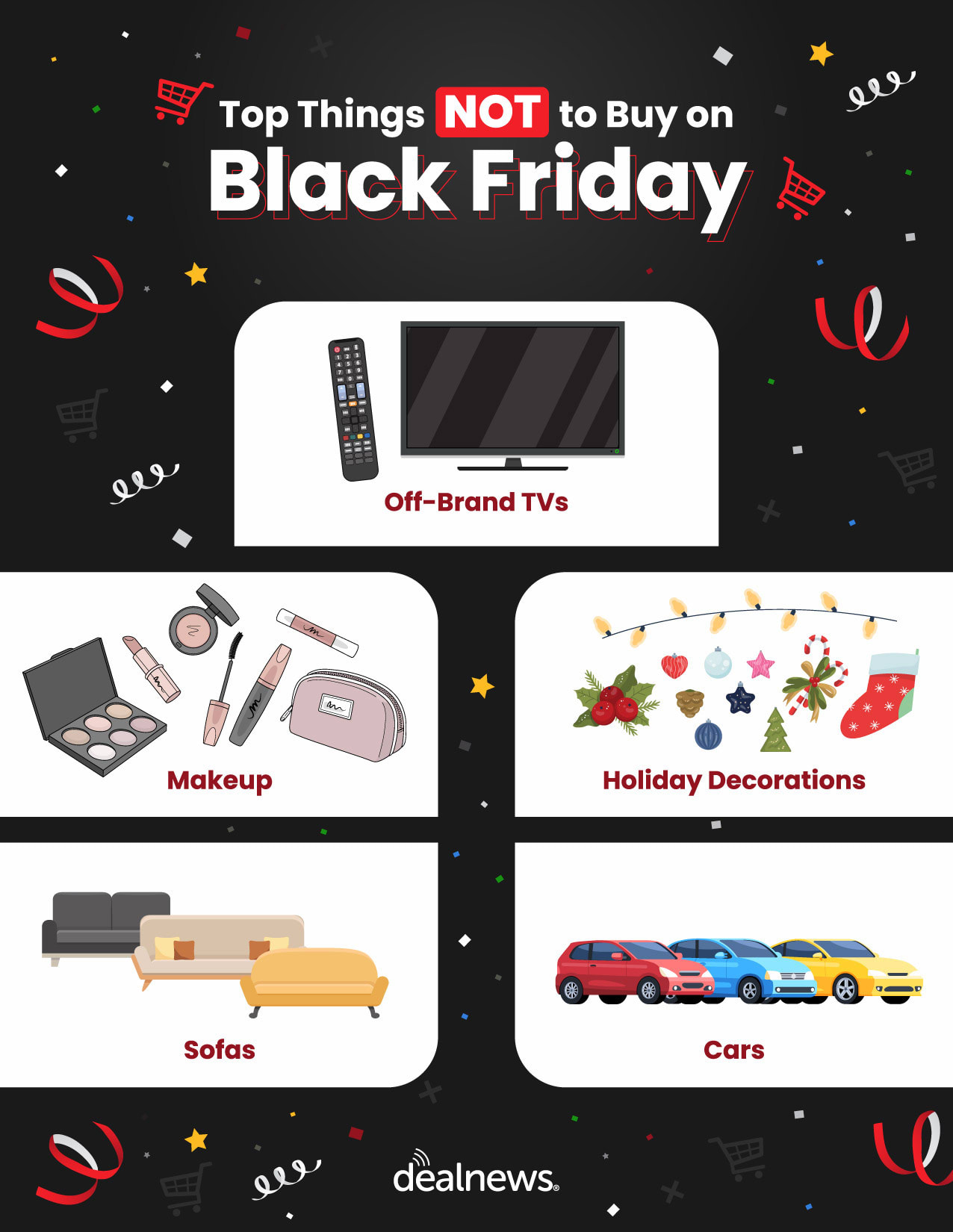 Top Things NOT to Buy on
Black Friday

Off-Brand TVs

Makeup

Holiday Decorations

Sofas

Cars

dealnews