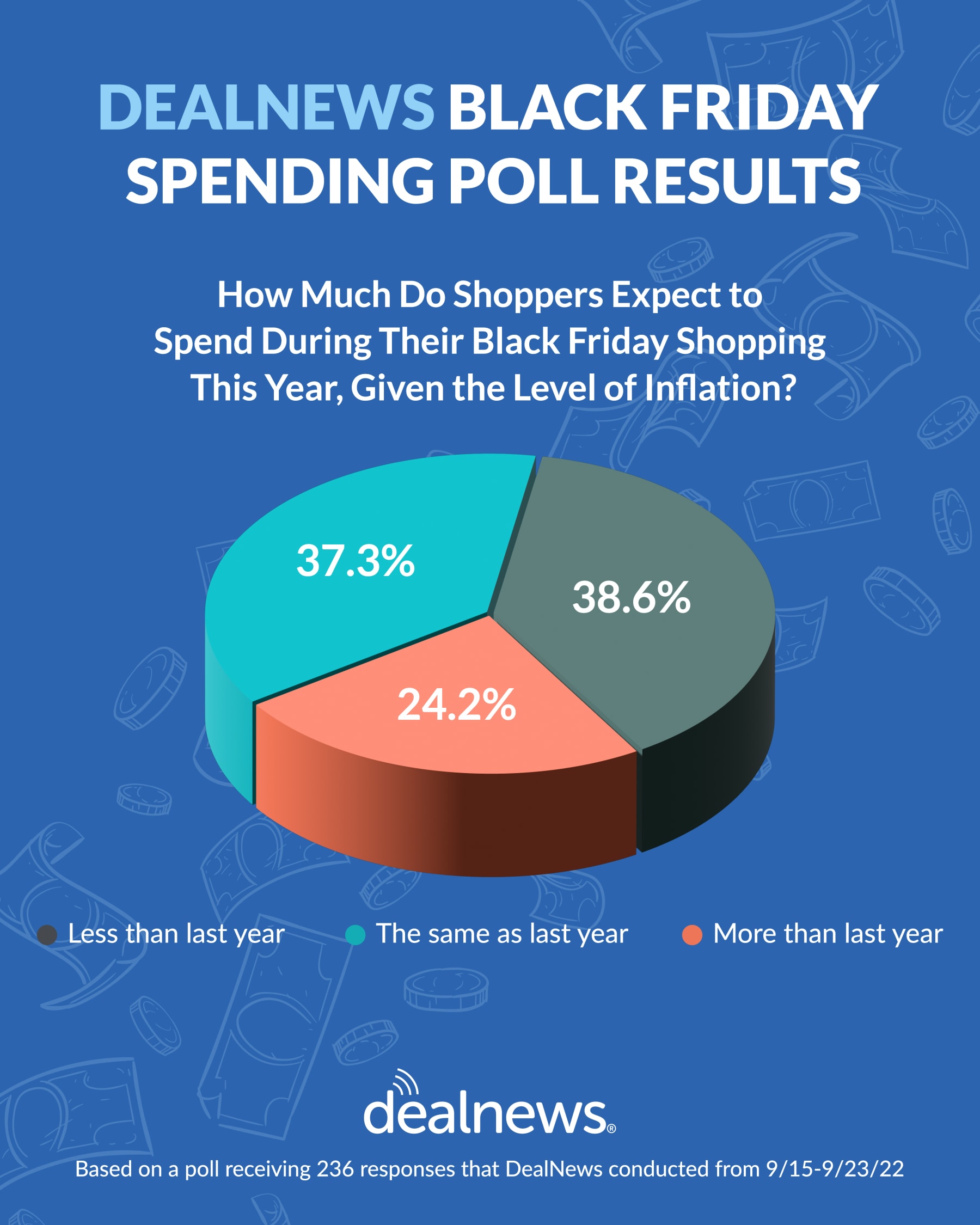 DEALNEWS BLACK FRIDAY SPENDING POLL RESULTS

How Much Do Shoppers Expect to Spend During Their Black Friday Shopping This Year, Given the Level of Inflation?

37.3%

38.6%

24.2%

Less than last year
The same as last year
More than last year

dealnews®

Based on a poll receiving 236 responses that DealNews conducted from 9/15-9/23/22