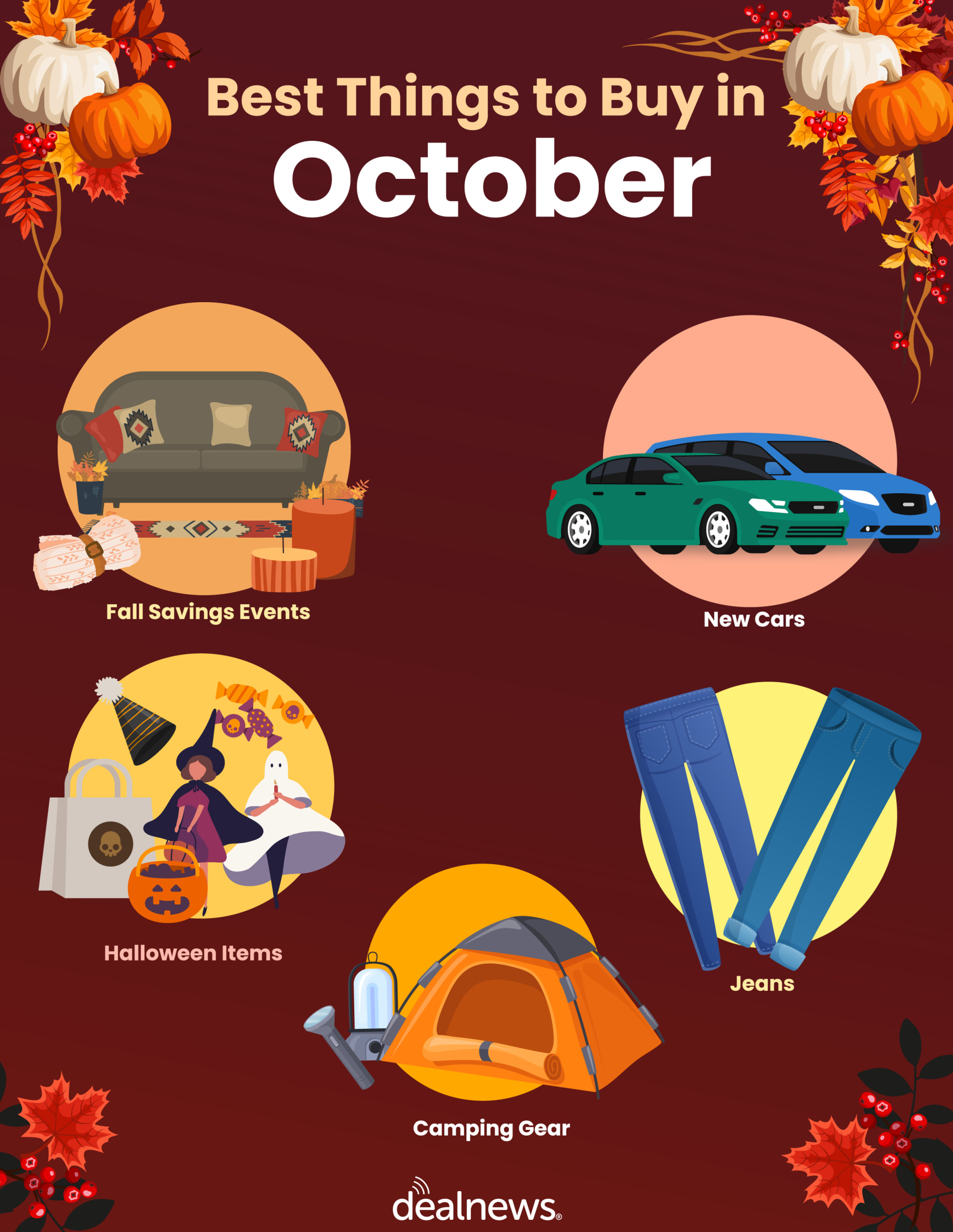 Best Things to Buy in
October

Fall Savings Events

New Cars

Halloween Items

Jeans

Camping Gear

dealnews®