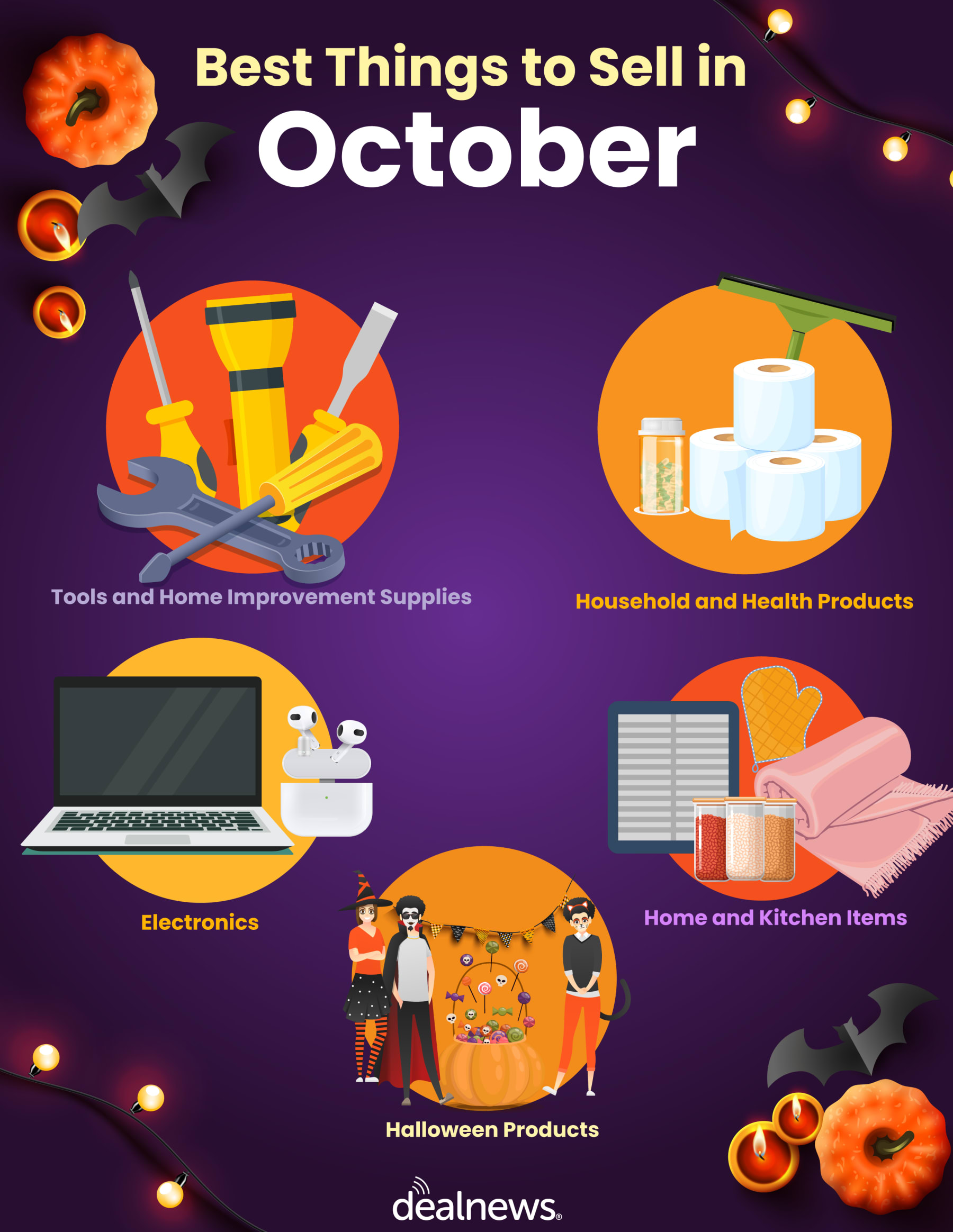 Best Things to Sell in
October

Tools and Home Improvement Supplies

Household and Health Products

Electronics

Home and Kitchen Items

Halloween Products

dealnews®