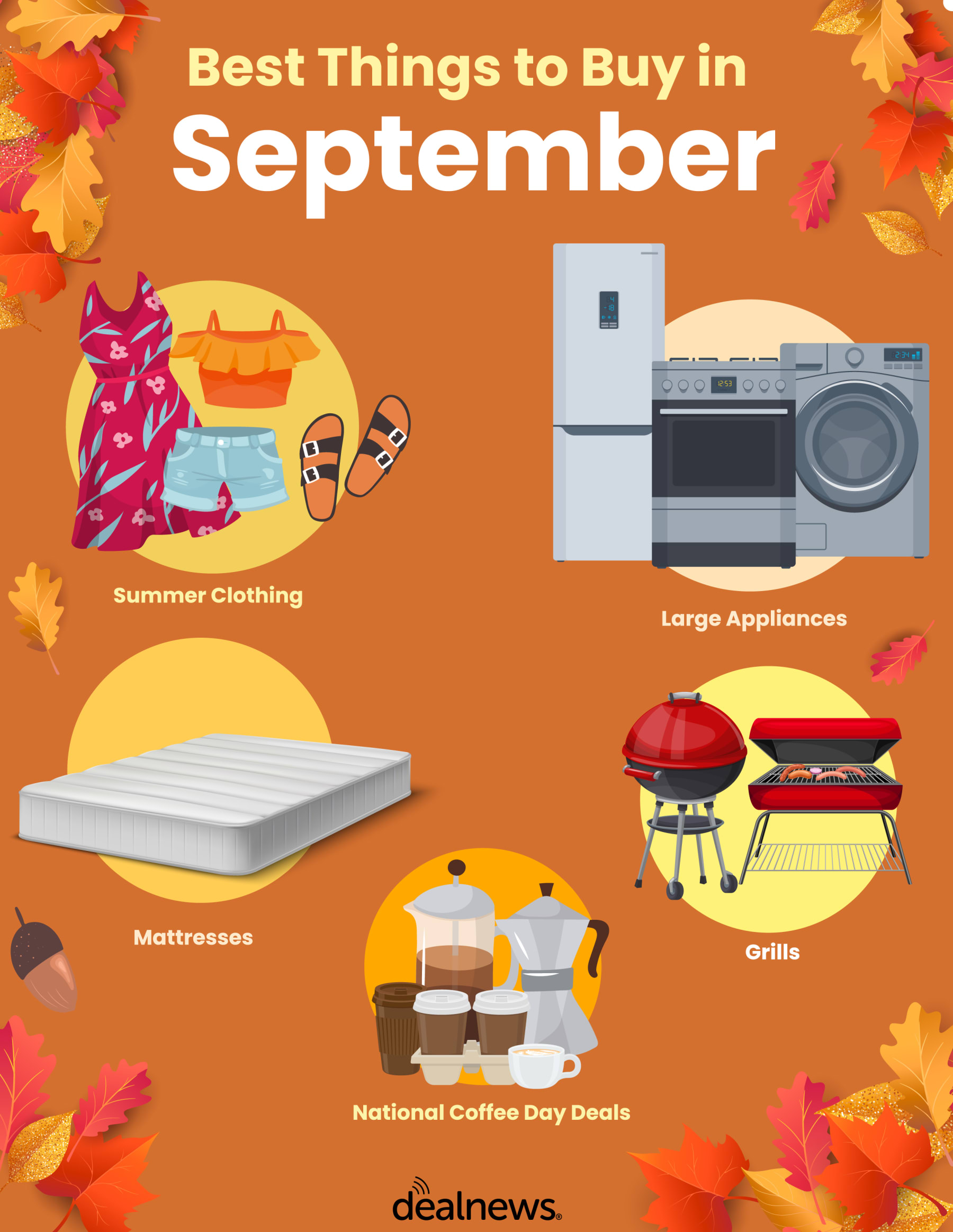 Best Things to Buy in
September

Summer Clothing

Large Appliances

Mattresses

Grills

National Coffee Day Deals

dealnews