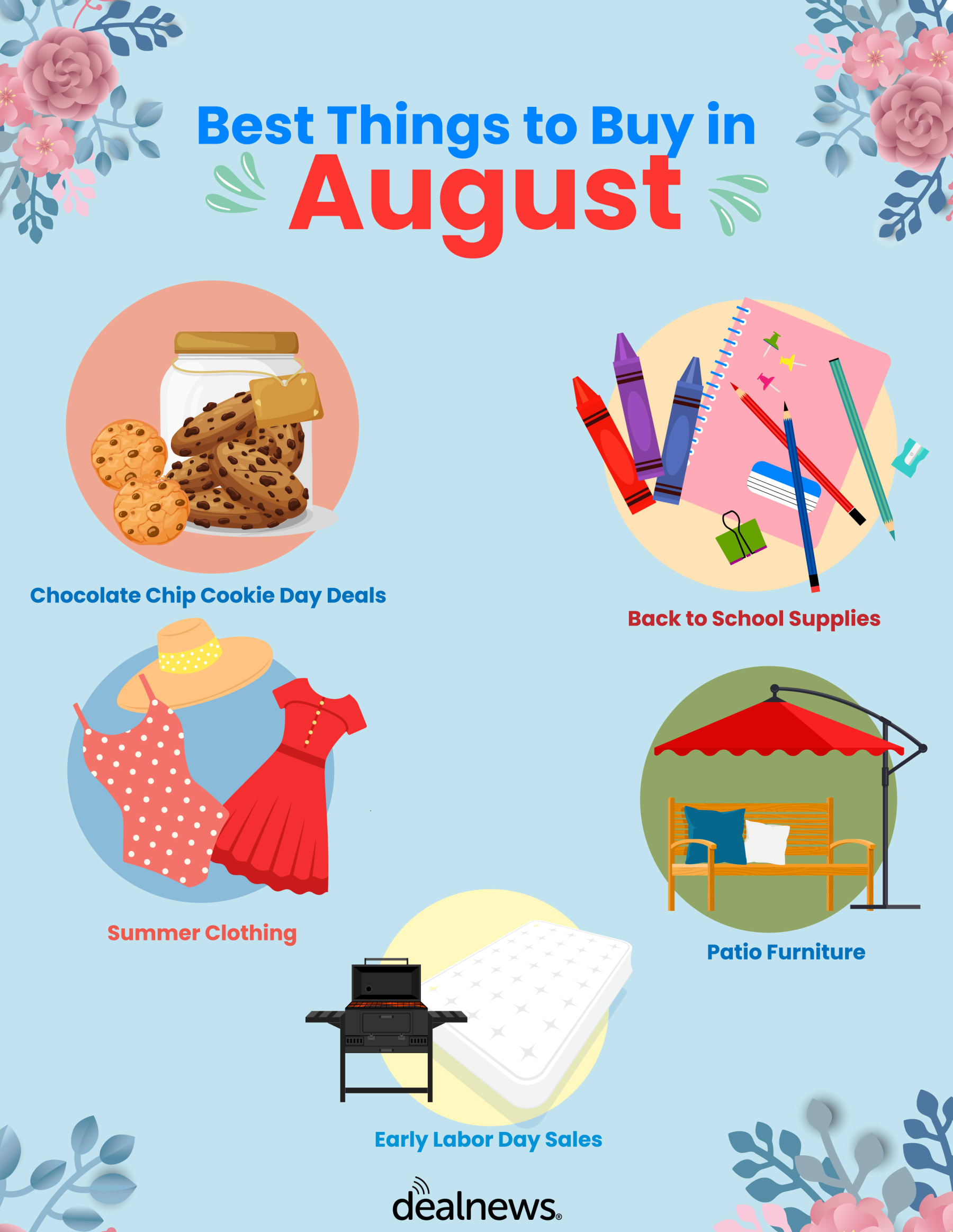 Best Things to Buy in
August

Chocolate Chip Cookie Day Deals

Back to School Supplies

Summer Clothing

Patio Furniture

Early Labor Day Sales

dealnews®