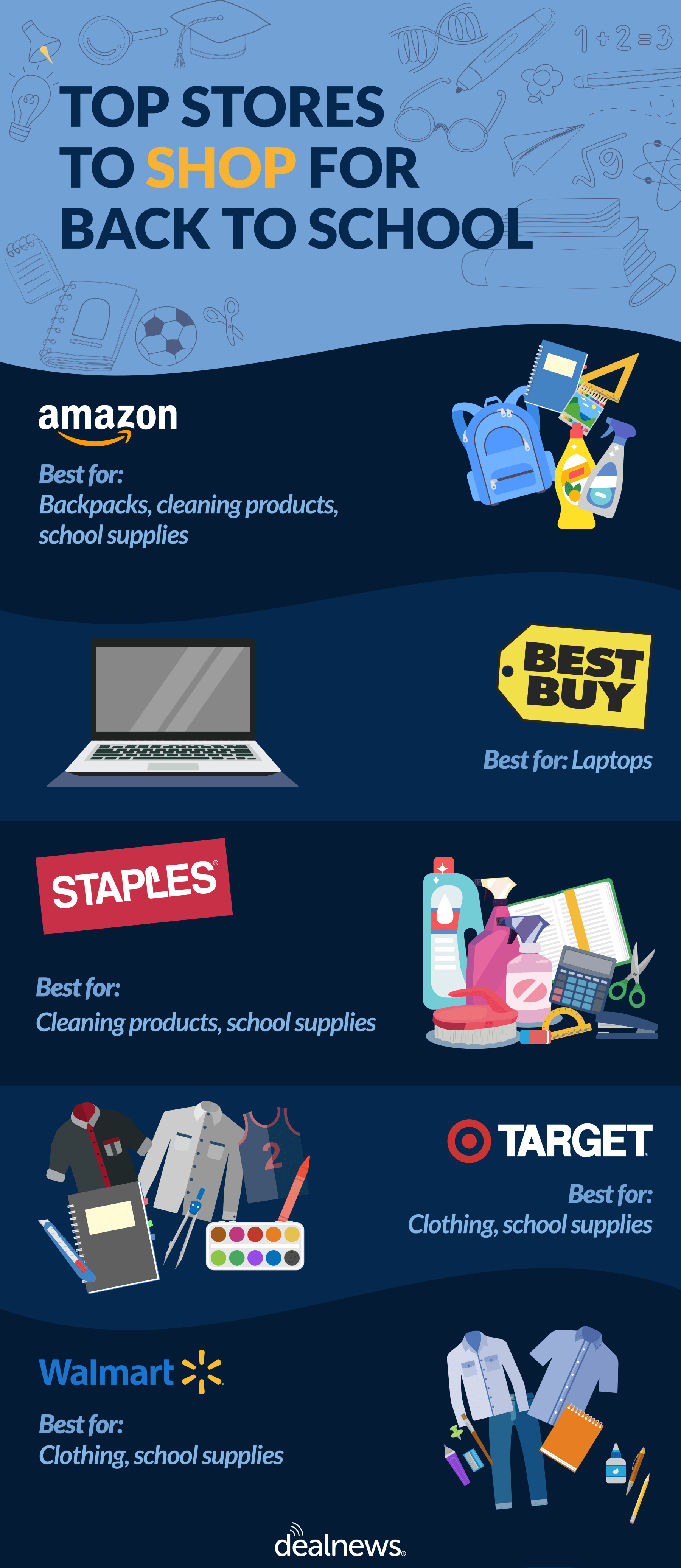 1+2=3

TOP STORES TO SHOP FOR BACK TO SCHOOL

amazon

Best for:
Backpacks, cleaning products, school supplies

BEST BUY

Best for: Laptops

STAPLES

Best for:
Cleaning products, school supplies

2

TARGET

Best for:
Clothing, school supplies

Walmart

Best for:
Clothing, school supplies

dealnews