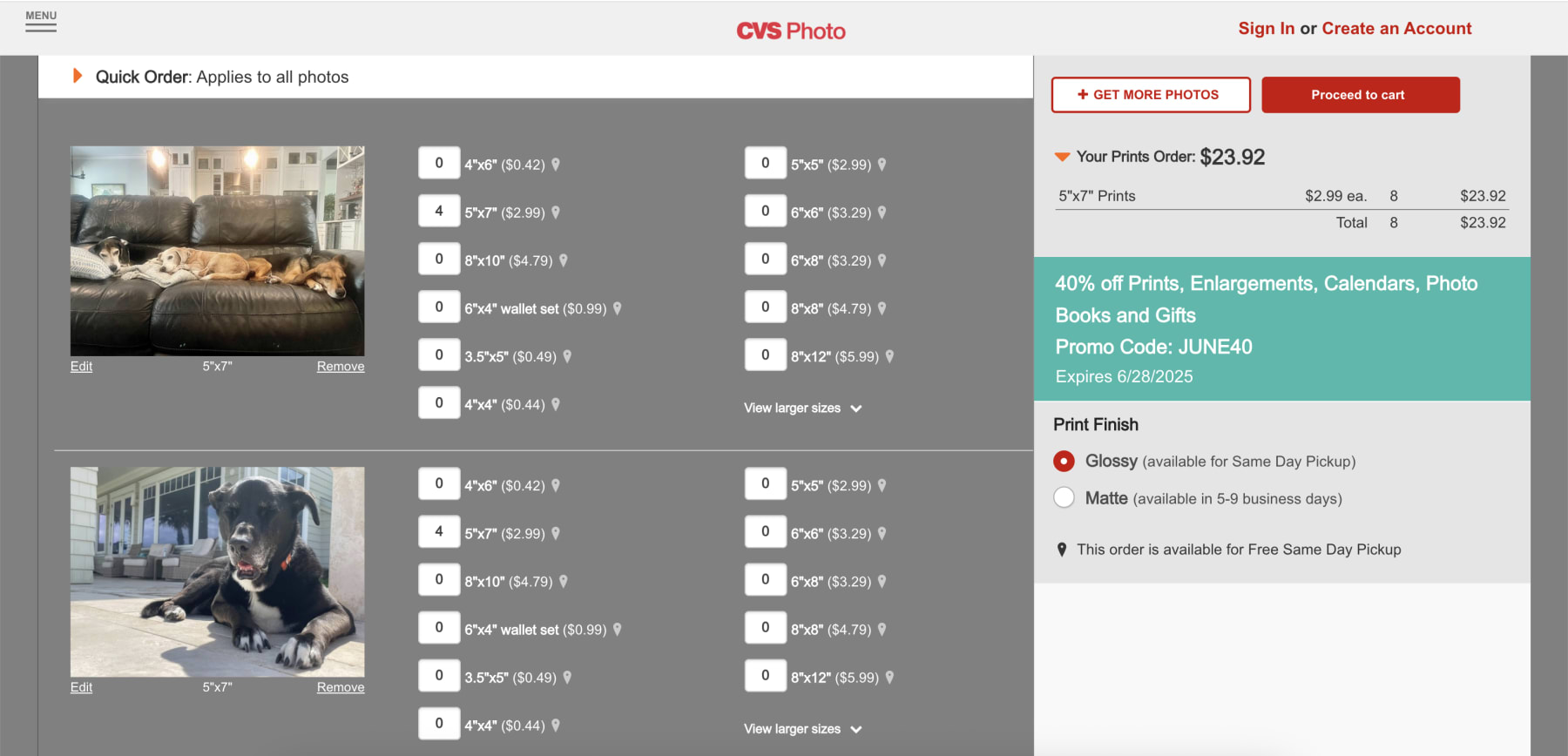 MENU

CVS Photo

Sign In or Create an Account

Quick Order: Applies to all photos

Edit 5"x7" Remove

0 4"x6" ($0.42)
4 5"x7" ($2.99)
0 8"x10" ($4.79)
0 6"x4" wallet set ($0.99)
0 3.5"x5" ($0.49)
0 4"x4" ($0.44)

0 5"x5" ($2.99)
0 6"x6" ($3.29)
0 6"x8" ($3.29)
0 8"x8" ($4.79)
0 8"x12" ($5.99)
View larger sizes

Edit 5"x7" Remove

0 4"x6" ($0.42)
4 5"x7" ($2.99)
0 8"x10" ($4.79)
0 6"x4" wallet set ($0.99)
0 3.5"x5" ($0.49)
0 4"x4" ($0.44)

0 5"x5" ($2.99)
0 6"x6" ($3.29)
0 6"x8" ($3.29)
0 8"x8" ($4.79)
0 8"x12" ($5.99)
View larger sizes

+ GET MORE PHOTOS

Proceed to cart

Your Prints Order: $23.92

| 5"x7" Prints | $2.99 ea. | 8 | $23.92 |
|---|---|---|---|
| | Total | 8 | $23.92 |

40% off Prints, Enlargements, Calendars, Photo Books and Gifts
Promo Code: JUNE40
Expires 6/28/2025

Print Finish

Glossy (available for Same Day Pickup)

Matte (available in 5-9 business days)

This order is available for Free Same Day Pickup